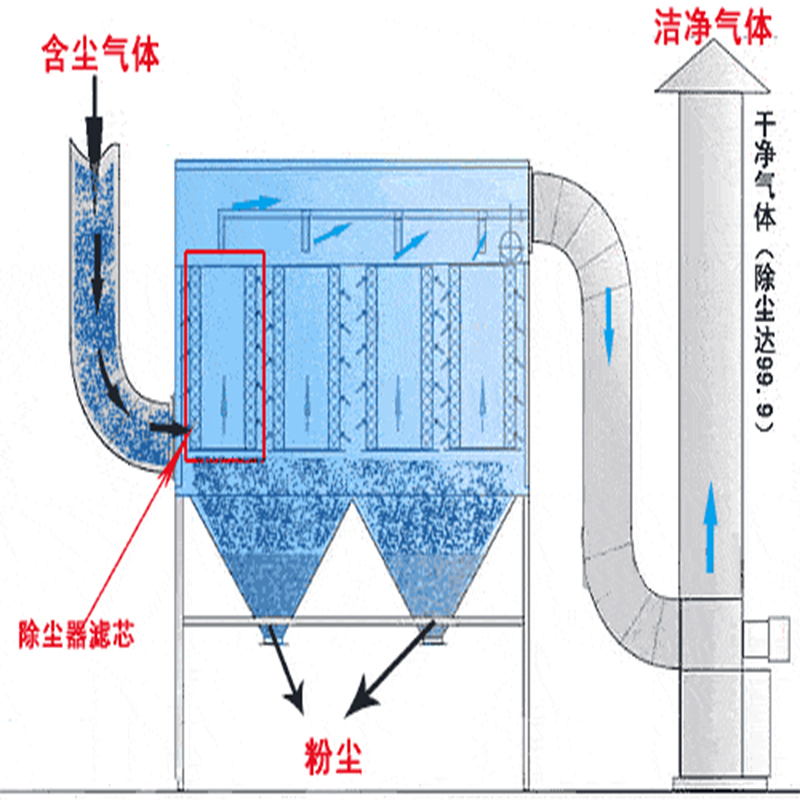 含尘气体

洁净气体

干净气体（除尘达99.9）

除尘器滤芯

粉尘